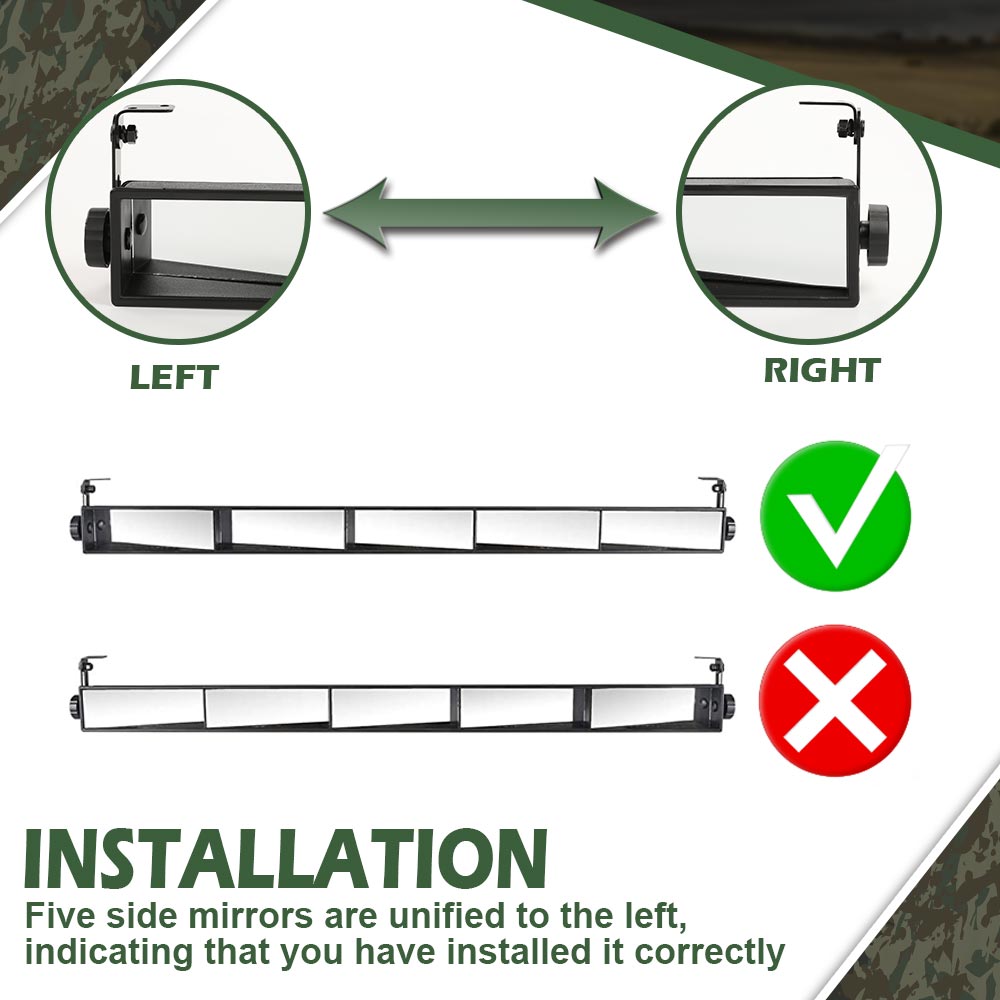 LEFT

RIGHT

INSTALLATION

Five side mirrors are unified to the left, indicating that you have installed it correctly